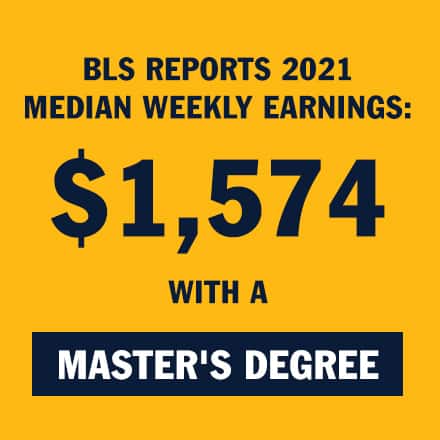 BLS REPORTS 2021 MEDIAN WEEKLY EARNINGS:

\$1,574

WITH A

MASTER'S DEGREE