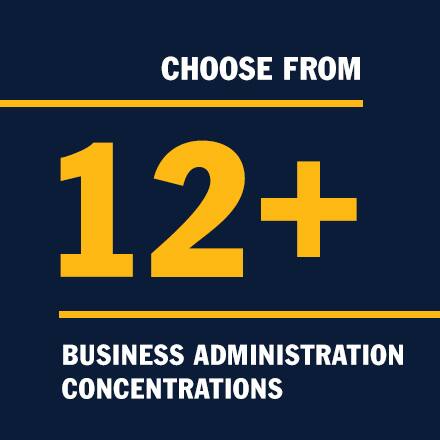 CHOOSE FROM

12+

BUSINESS ADMINISTRATION CONCENTRATIONS