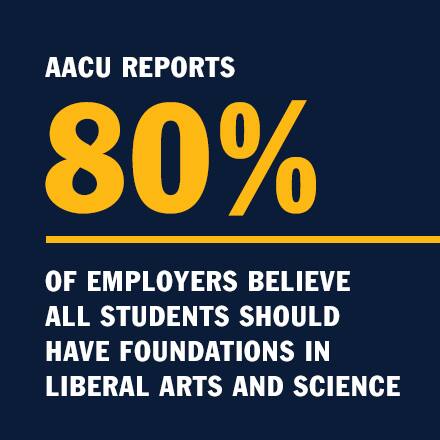 AACU REPORTS

80%

OF EMPLOYERS BELIEVE ALL STUDENTS SHOULD HAVE FOUNDATIONS IN LIBERAL ARTS AND SCIENCE