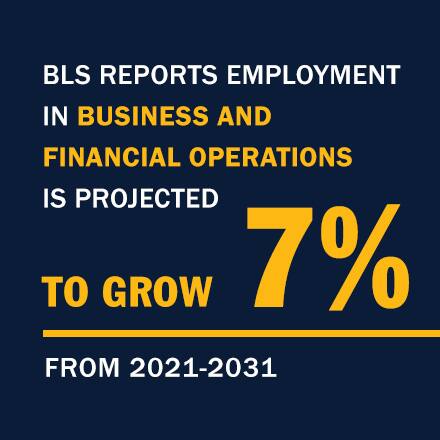 BLS REPORTS EMPLOYMENT IN BUSINESS AND FINANCIAL OPERATIONS IS PROJECTED TO GROW 7%

FROM 2021-2031