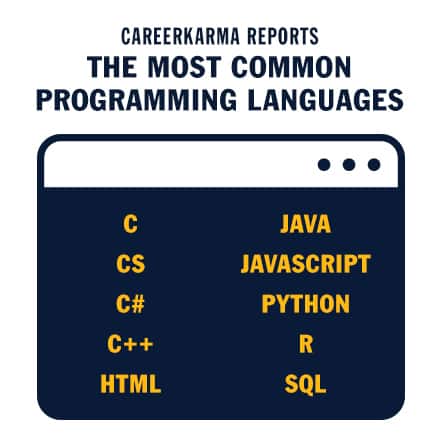 CAREERKARMA REPORTS
THE MOST COMMON PROGRAMMING LANGUAGES

C
CS
C#
C++
HTML

JAVA
JAVASCRIPT
PYTHON
R
SQL