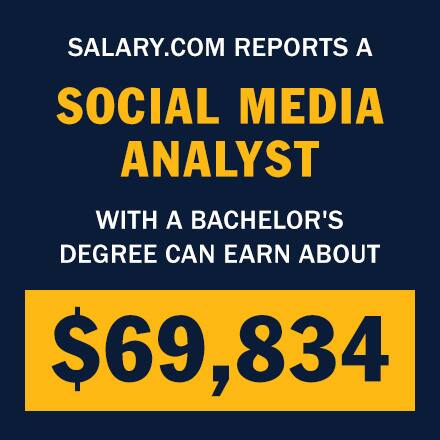 SALARY.COM REPORTS A

SOCIAL MEDIA ANALYST

WITH A BACHELOR'S DEGREE CAN EARN ABOUT

$69,834