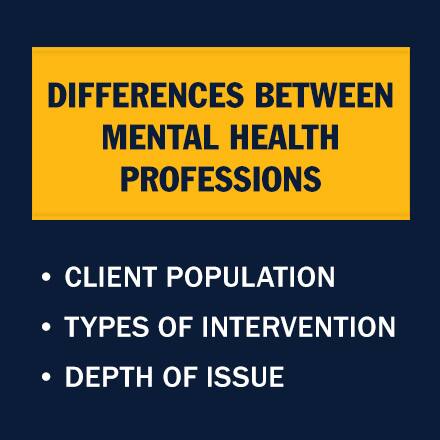 DIFFERENCES BETWEEN MENTAL HEALTH PROFESSIONS

• CLIENT POPULATION
• TYPES OF INTERVENTION
• DEPTH OF ISSUE