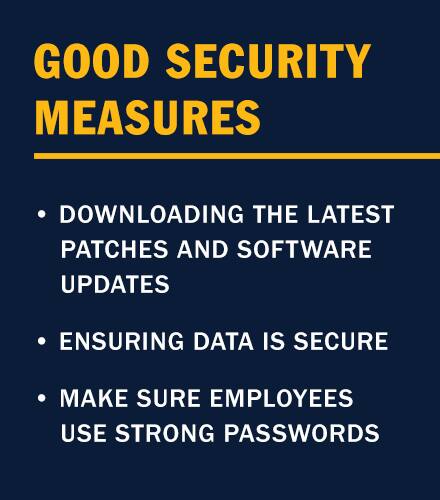 GOOD SECURITY MEASURES

• DOWNLOADING THE LATEST PATCHES AND SOFTWARE UPDATES

• ENSURING DATA IS SECURE

• MAKE SURE EMPLOYEES USE STRONG PASSWORDS