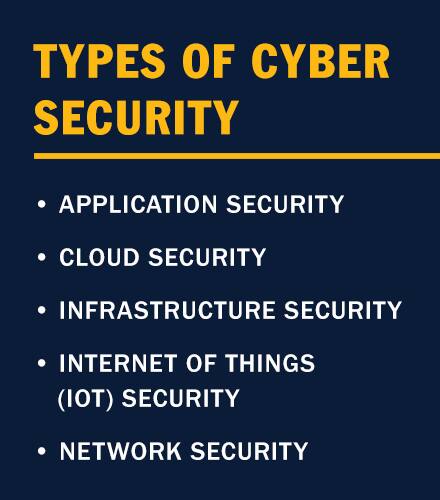 TYPES OF CYBER SECURITY

• APPLICATION SECURITY
• CLOUD SECURITY
• INFRASTRUCTURE SECURITY
• INTERNET OF THINGS (IOT) SECURITY
• NETWORK SECURITY