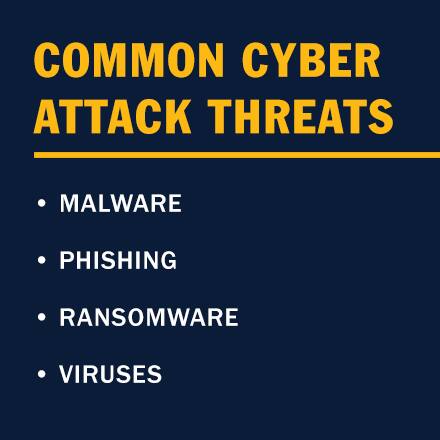 COMMON CYBER ATTACK THREATS

• MALWARE

• PHISHING

• RANSOMWARE

• VIRUSES